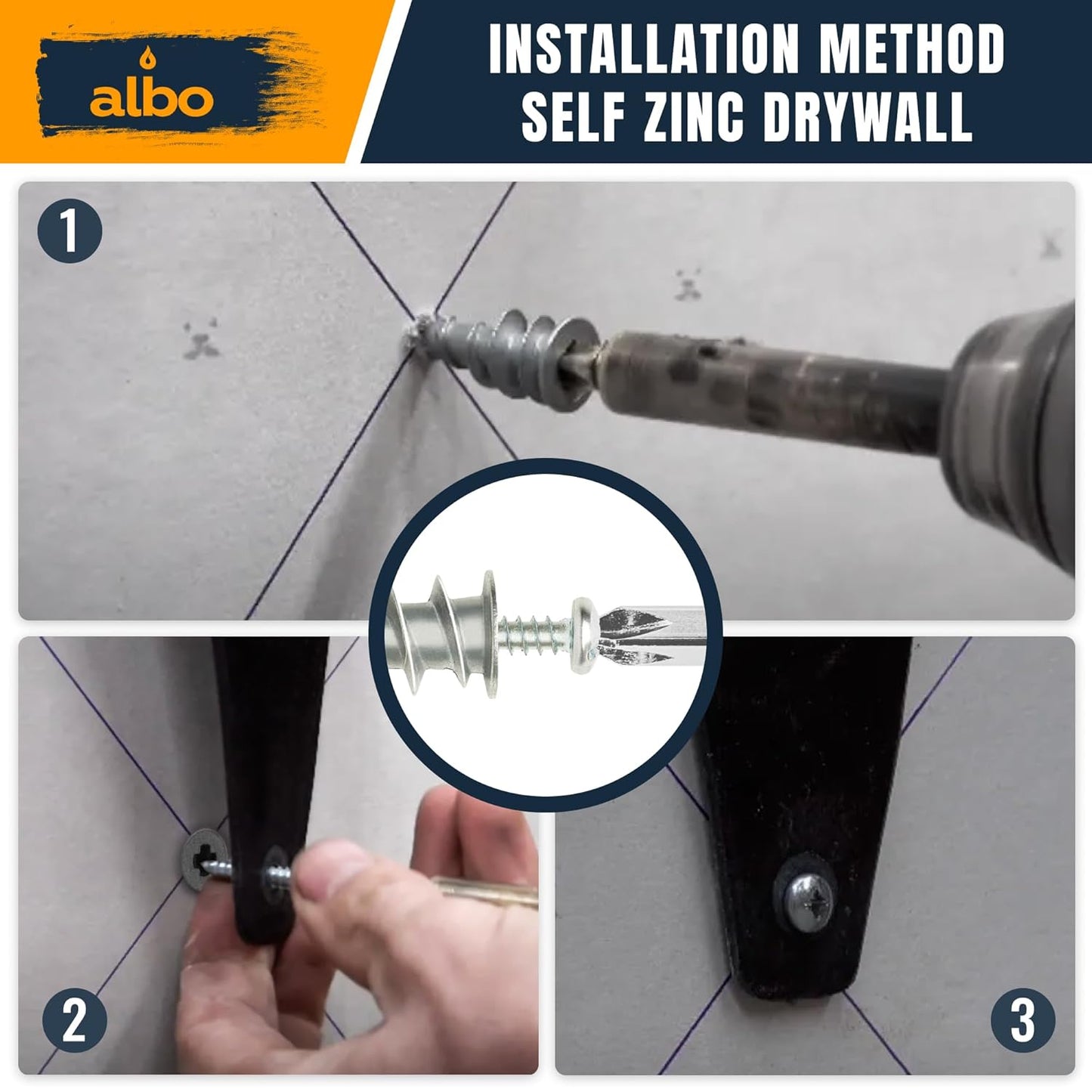 albo

INSTALLATION METHOD
SELF ZINC DRYWALL

1

2

3