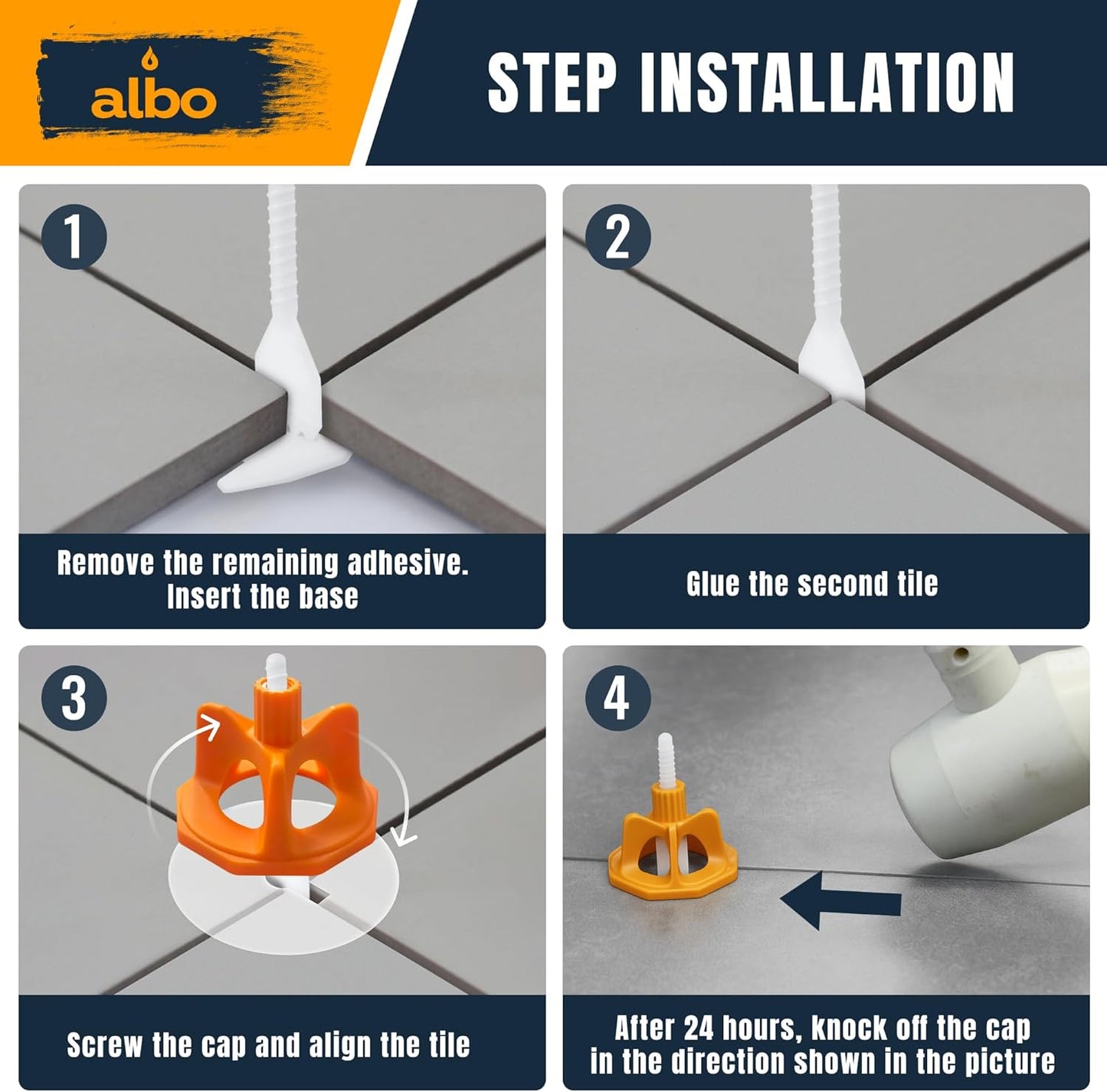 albo

STEP INSTALLATION

1

Remove the remaining adhesive. Insert the base

2

Glue the second tile

3

Screw the cap and align the tile

4

After 24 hours, knock off the cap in the direction shown in the picture