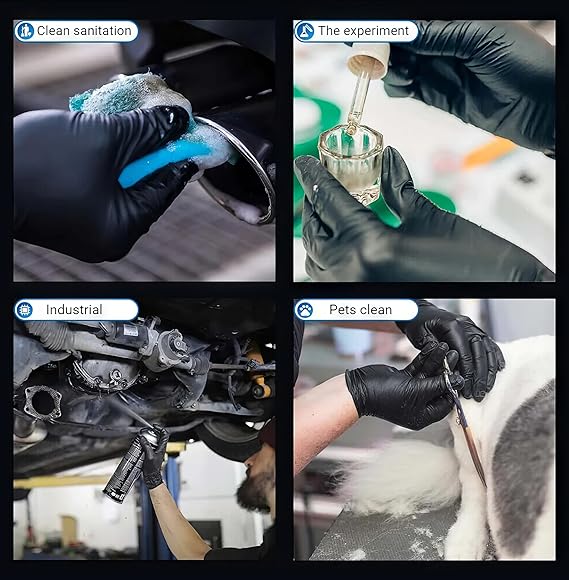 Clean sanitation

The experiment

Industrial

Pets clean