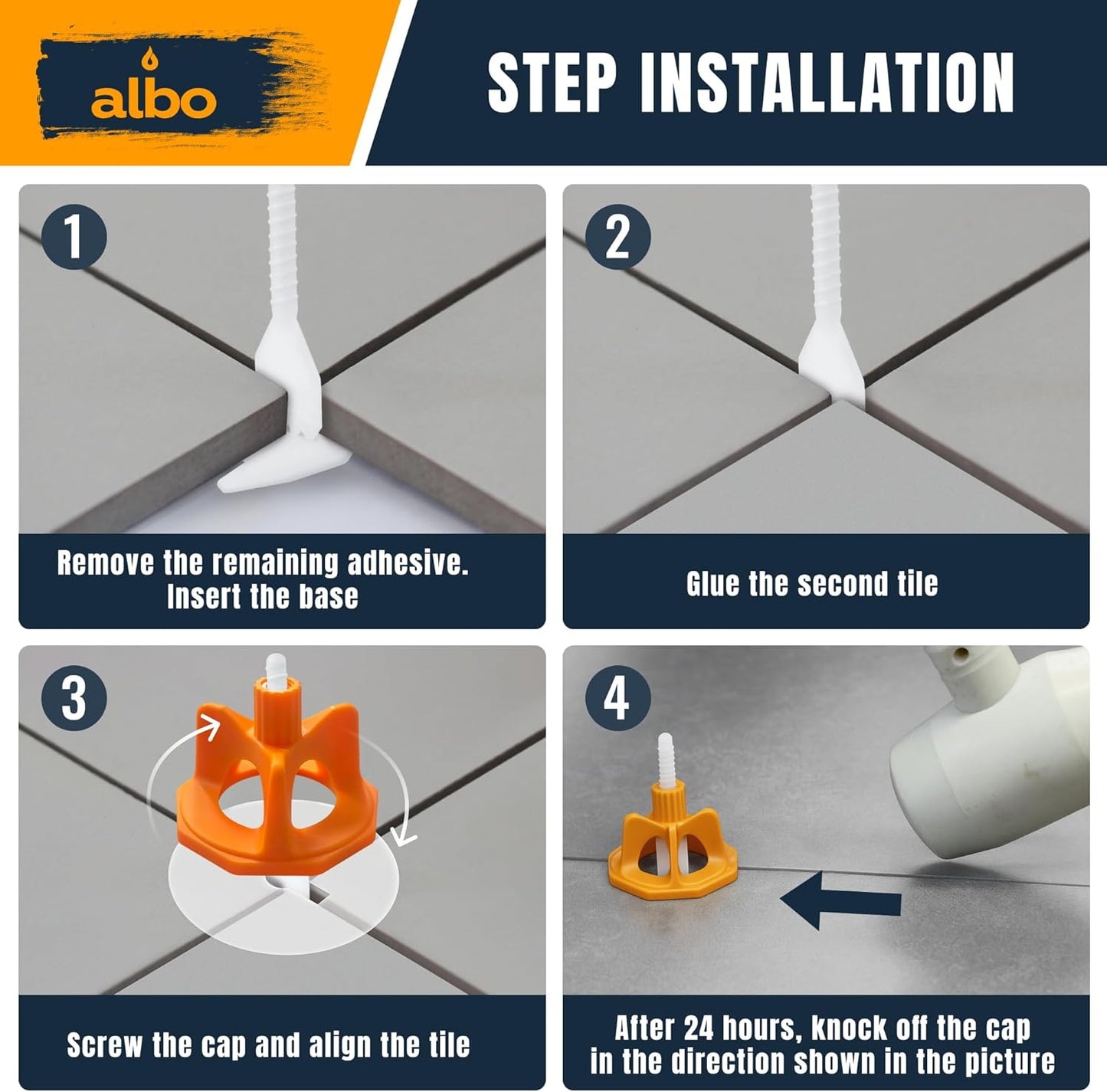 albo

STEP INSTALLATION

1

Remove the remaining adhesive. Insert the base

2

Glue the second tile

3

Screw the cap and align the tile

4

After 24 hours, knock off the cap in the direction shown in the picture