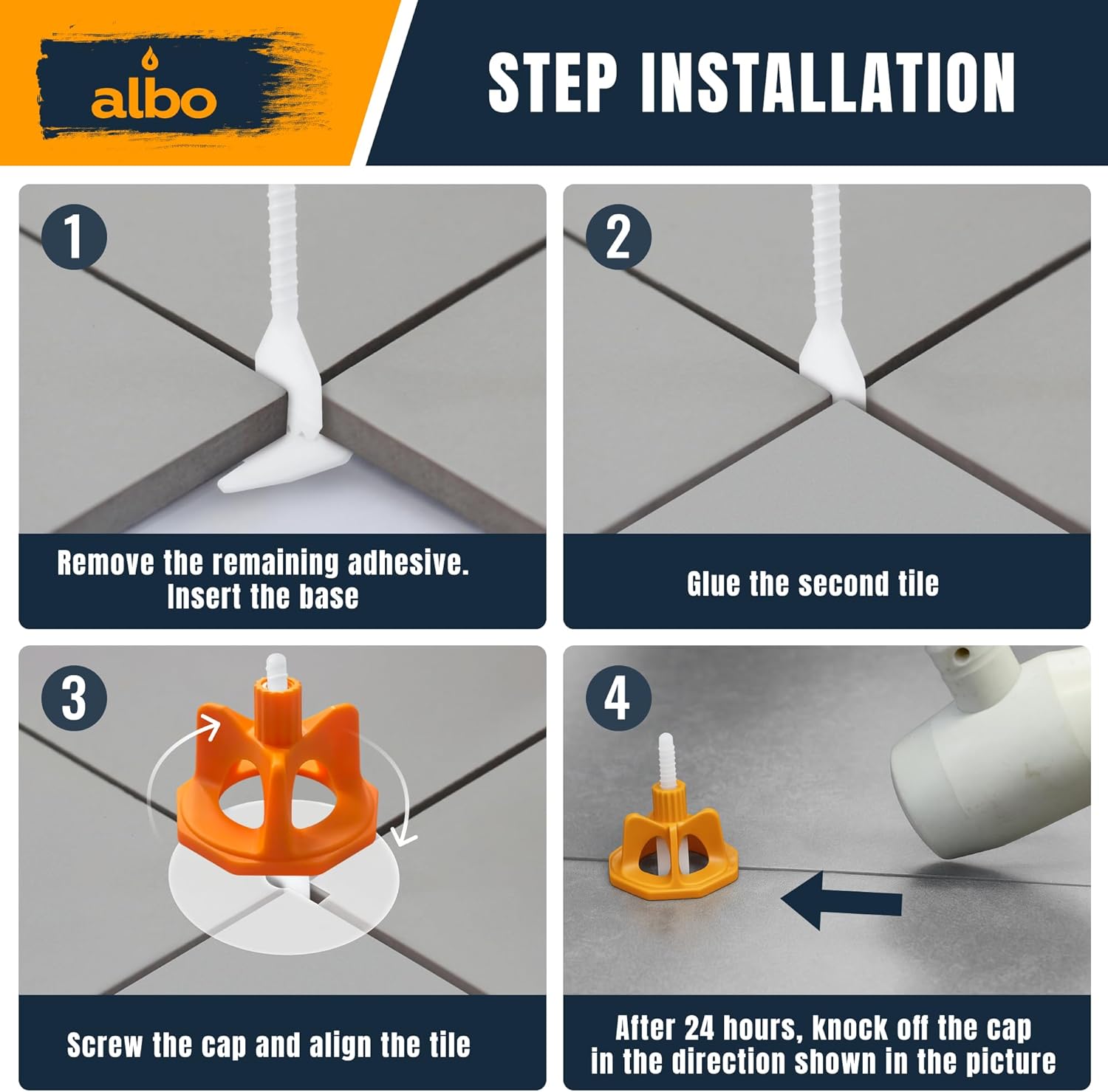 albo

STEP INSTALLATION

1

Remove the remaining adhesive. Insert the base

2

Glue the second tile

3

Screw the cap and align the tile

4

After 24 hours, knock off the cap in the direction shown in the picture