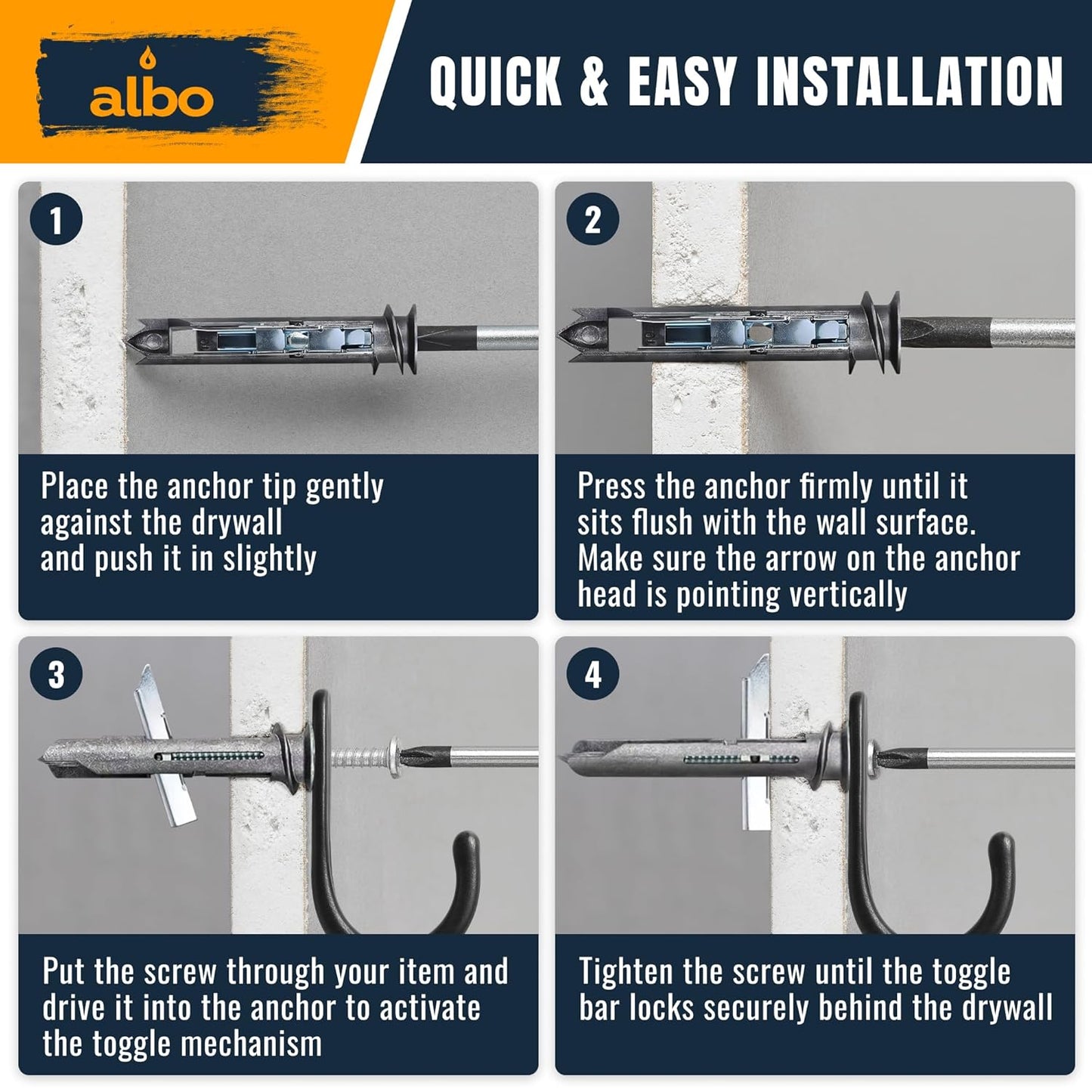 albo

QUICK & EASY INSTALLATION

1

Place the anchor tip gently against the drywall and push it in slightly

2

Press the anchor firmly until it sits flush with the wall surface. Make sure the arrow on the anchor head is pointing vertically

3

Put the screw through your item and drive it into the anchor to activate the toggle mechanism

4

Tighten the screw until the toggle bar locks securely behind the drywall