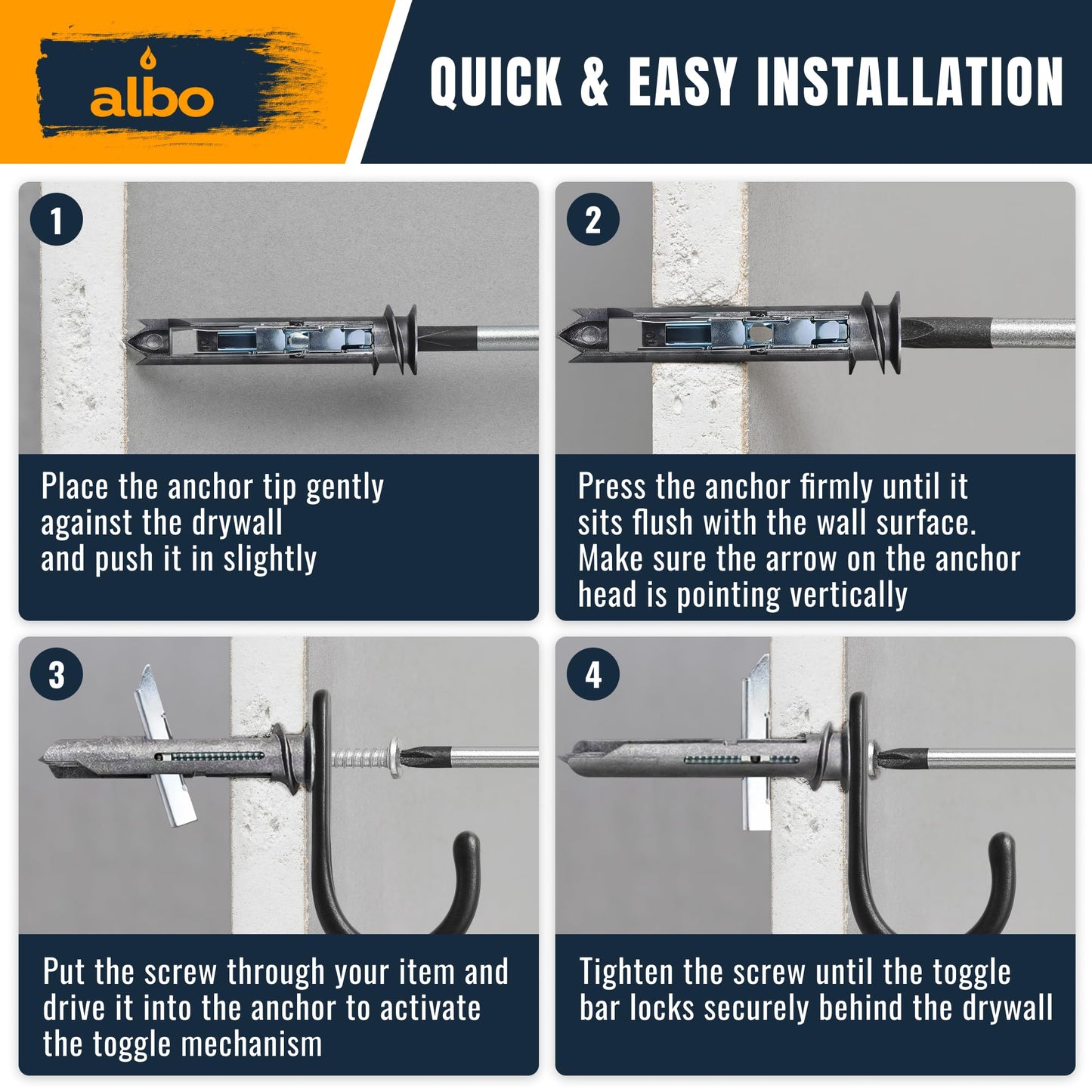 albo

QUICK & EASY INSTALLATION

1

Place the anchor tip gently against the drywall and push it in slightly

2

Press the anchor firmly until it sits flush with the wall surface. Make sure the arrow on the anchor head is pointing vertically

3

Put the screw through your item and drive it into the anchor to activate the toggle mechanism

4

Tighten the screw until the toggle bar locks securely behind the drywall